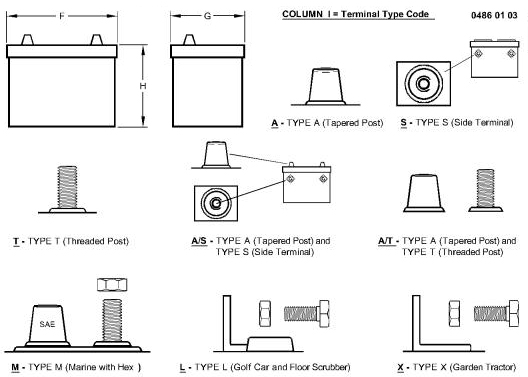 F

G

H

COLUMN I = Terminal Type Code

0486 01 03

A - TYPE A (Tapered Post)

S - TYPE S (Side Terminal)

T - TYPE T (Threaded Post)

A/S - TYPE A (Tapered Post) and TYPE S (Side Terminal)

A/T - TYPE A (Tapered Post) and TYPE T (Threaded Post)

SAE

M - TYPE M (Marine with Hex )

L - TYPE L (Golf Car and Floor Scrubber)

X - TYPE X (Garden Tractor)